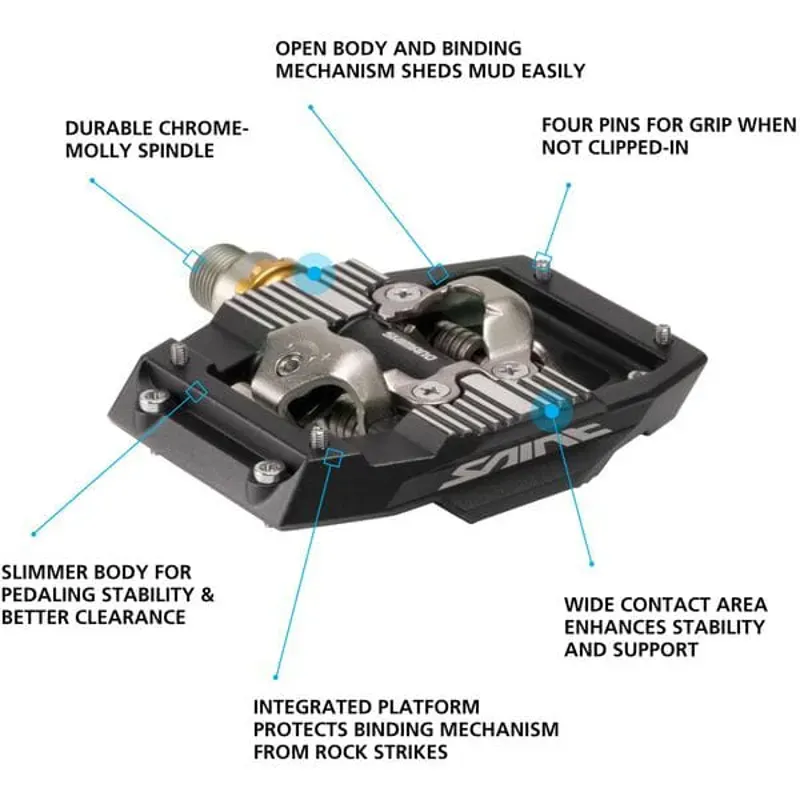 OPEN BODY AND BINDING MECHANISM SHEDS MUD EASILY

DURABLE CHROME-MOLLY SPINDLE

FOUR PINS FOR GRIP WHEN NOT CLIPPED-IN

SHIMANO

SAINT

SLIMMER BODY FOR PEDALING STABILITY & BETTER CLEARANCE

WIDE CONTACT AREA ENHANCES STABILITY AND SUPPORT

INTEGRATED PLATFORM PROTECTS BINDING MECHANISM FROM ROCK STRIKES